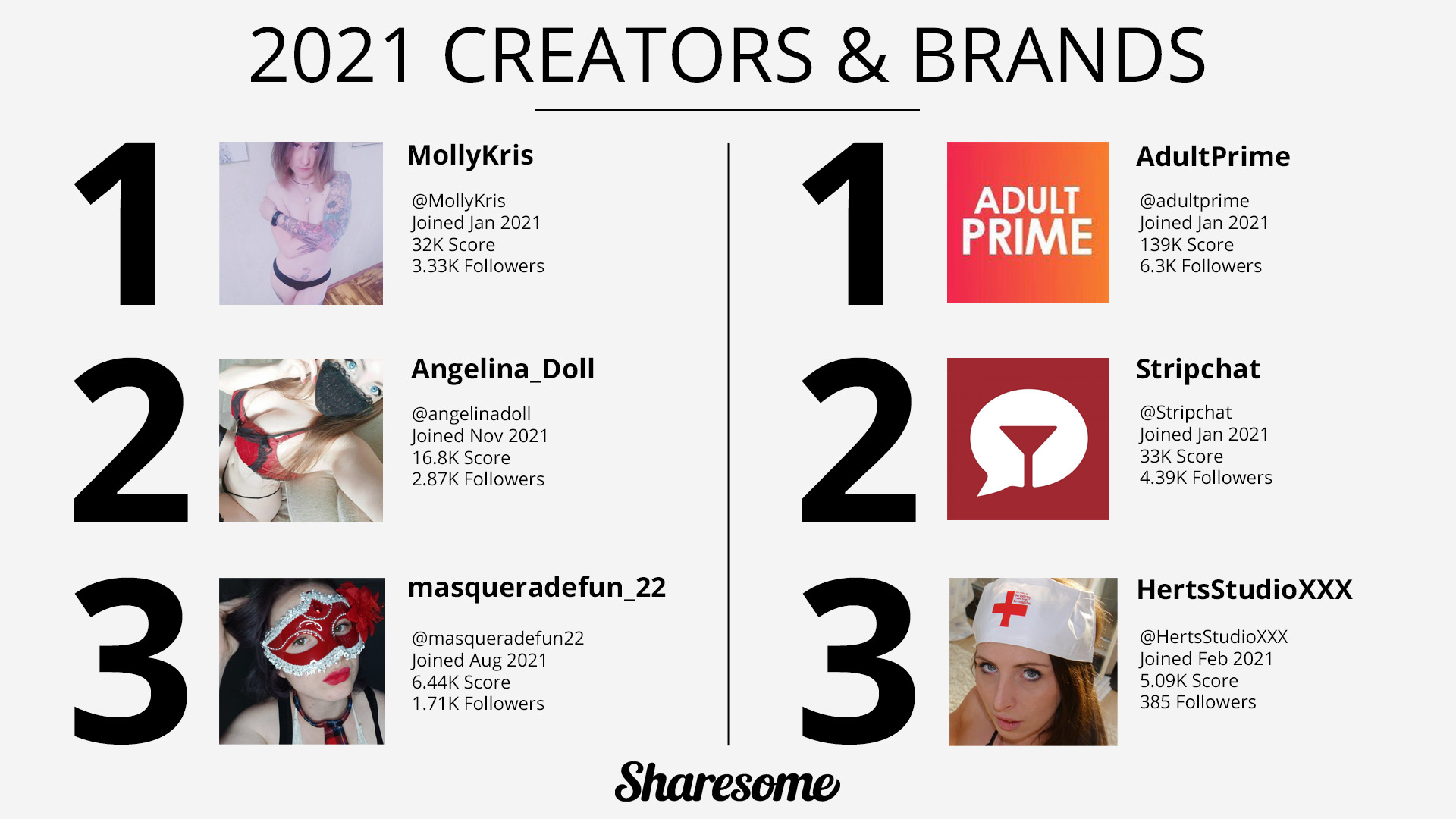 2021 CREATORS & BRANDS

1

MollyKris

@MollyKris
Joined Jan 2021
32K Score
3.33K Followers

2

Angelina_Doll

@angelinadoll
Joined Nov 2021
16.8K Score
2.87K Followers

3

masqueradefun_22

@masqueradefun22
Joined Aug 2021
6.44K Score
1.71K Followers

1

ADULT PRIME

AdultPrime

@adultprime
Joined Jan 2021
139K Score
6.3K Followers

2

Stripchat

@Stripchat
Joined Jan 2021
33K Score
4.39K Followers

3

HertsStudioXXX

@HertsStudioXXX
Joined Feb 2021
5.09K Score
385 Followers

Sharesome