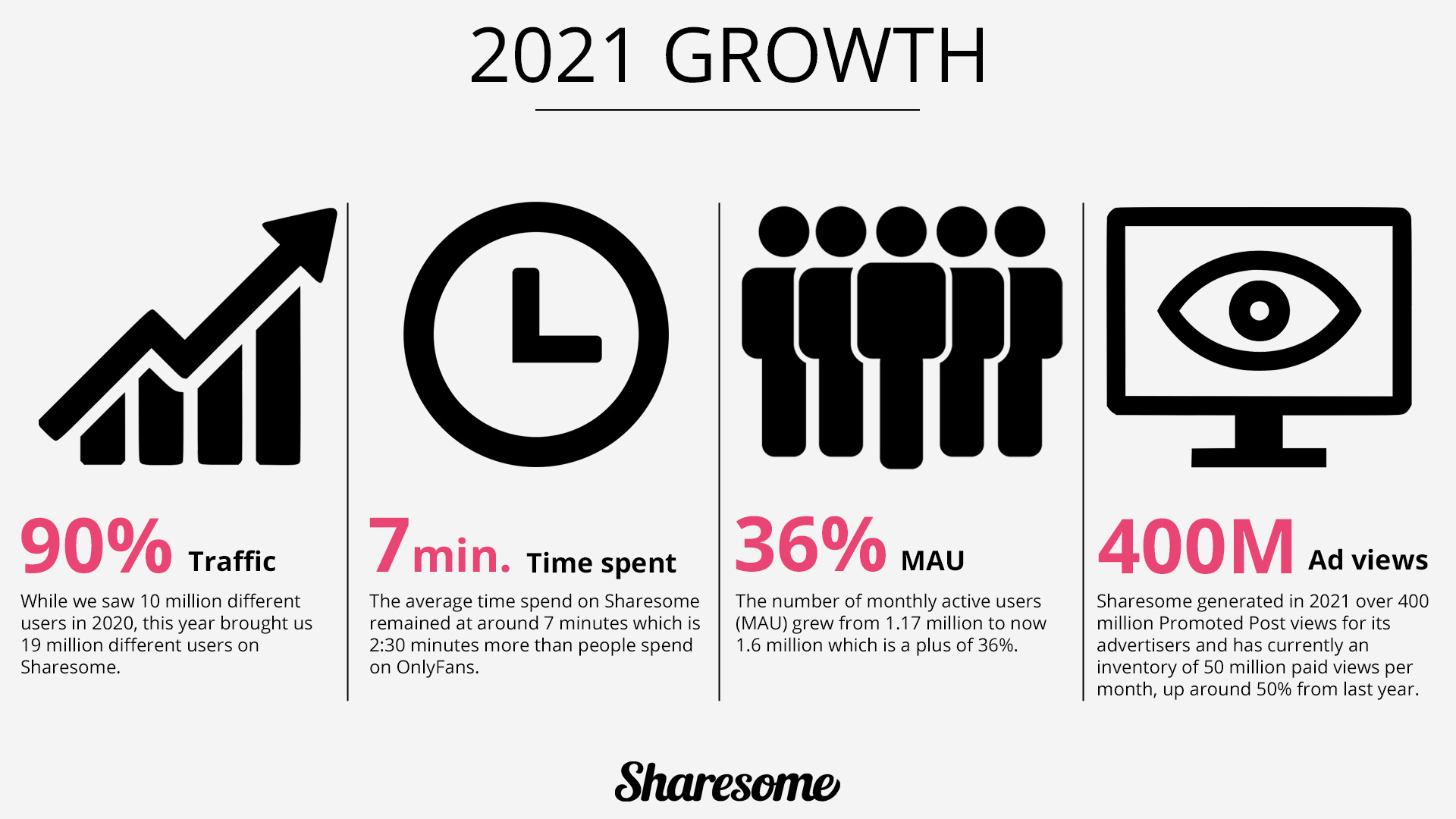 2021 GROWTH

90% Traffic

While we saw 10 million different users in 2020, this year brought us 19 million different users on Sharesome.

7min. Time spent

The average time spend on Sharesome remained at around 7 minutes which is 2:30 minutes more than people spend on OnlyFans.

36% MAU

The number of monthly active users (MAU) grew from 1.17 million to now 1.6 million which is a plus of 36%.

400M Ad views

Sharesome generated in 2021 over 400 million Promoted Post views for its advertisers and has currently an inventory of 50 million paid views per month, up around 50% from last year.

Sharesome